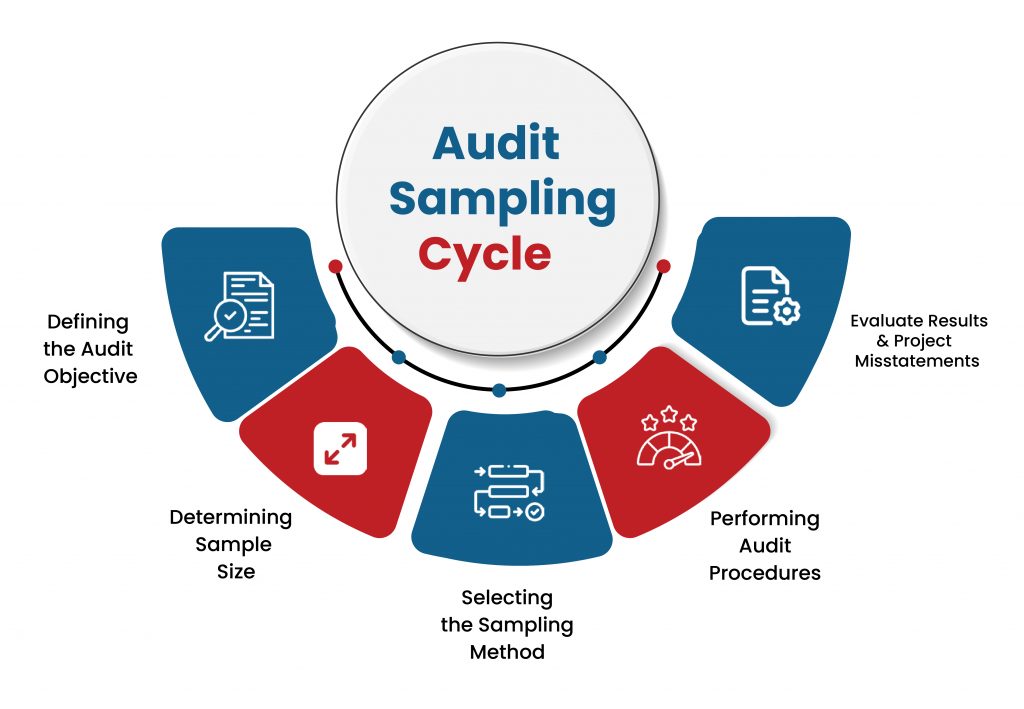 Audit Sampling Cycle

Defining the Audit Objective

Determining Sample Size

Selecting the Sampling Method

Performing Audit Procedures

Evaluate Results & Project Misstatements